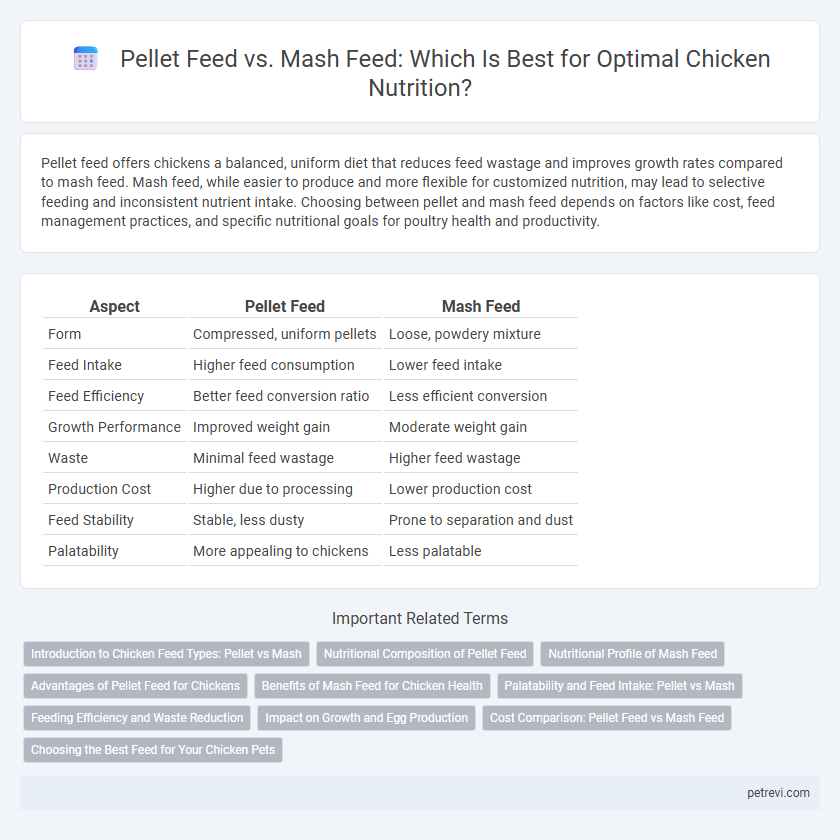 Pellet Feed vs. Mash Feed: Which Is Best for Optimal Chicken Nutrition?

Pellet feed offers chickens a balanced, uniform diet that reduces feed wastage and improves growth rates compared to mash feed. Mash feed, while easier to produce and more flexible for customized nutrition, may lead to selective feeding and inconsistent nutrient intake. Choosing between pellet and mash feed depends on factors like cost, feed management practices, and specific nutritional goals for poultry health and productivity.

| Aspect | Pellet Feed | Mash Feed |
|---|---|---|
| Form | Compressed, uniform pellets | Loose, powdery mixture |
| Feed Intake | Higher feed consumption | Lower feed intake |
| Feed Efficiency | Better feed conversion ratio | Less efficient conversion |
| Growth Performance | Improved weight gain | Moderate weight gain |
| Waste | Minimal feed wastage | Higher feed wastage |
| Production Cost | Higher due to processing | Lower production cost |
| Feed Stability | Stable, less dusty | Prone to separation and dust |
| Palatability | More appealing to chickens | Less palatable |

Important Related Terms

Introduction to Chicken Feed Types: Pellet vs Mash
Nutritional Composition of Pellet Feed
Nutritional Profile of Mash Feed
Advantages of Pellet Feed for Chickens
Benefits of Mash Feed for Chicken Health
Palatability and Feed Intake: Pellet vs Mash
Feeding Efficiency and Waste Reduction
Impact on Growth and Egg Production
Cost Comparison: Pellet Feed vs Mash Feed
Choosing the Best Feed for Your Chicken Pets

petrevi.com