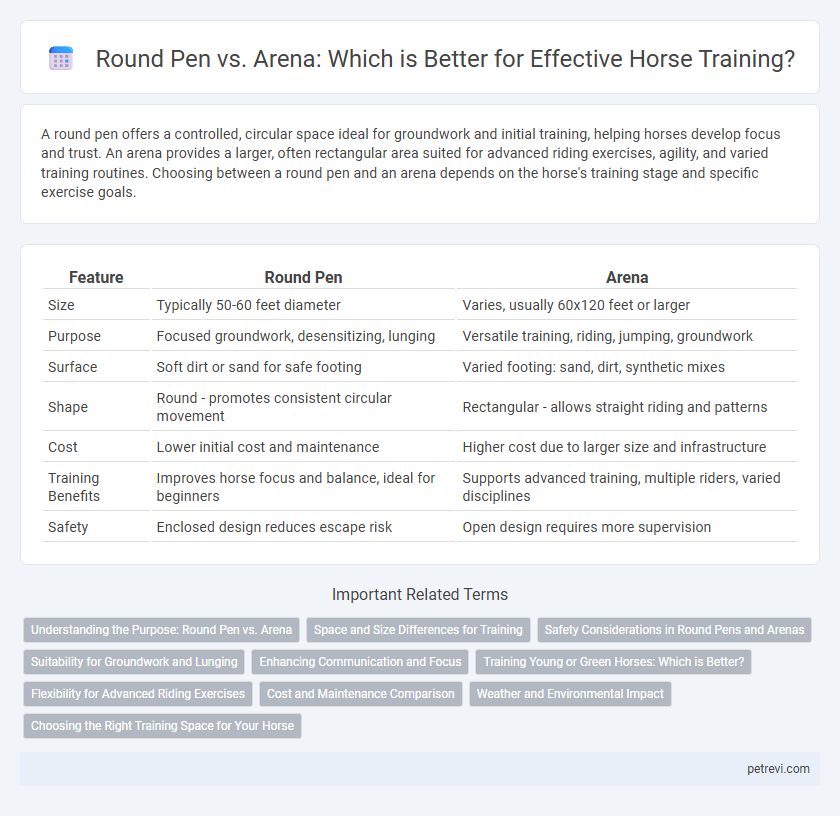 Round Pen vs. Arena: Which is Better for Effective Horse Training?

A round pen offers a controlled, circular space ideal for groundwork and initial training, helping horses develop focus and trust. An arena provides a larger, often rectangular area suited for advanced riding exercises, agility, and varied training routines. Choosing between a round pen and an arena depends on the horse's training stage and specific exercise goals.

| Feature | Round Pen | Arena |
|---|---|---|
| Size | Typically 50-60 feet diameter | Varies, usually 60x120 feet or larger |
| Purpose | Focused groundwork, desensitizing, lunging | Versatile training, riding, jumping, groundwork |
| Surface | Soft dirt or sand for safe footing | Varied footing: sand, dirt, synthetic mixes |
| Shape | Round - promotes consistent circular movement | Rectangular - allows straight riding and patterns |
| Cost | Lower initial cost and maintenance | Higher cost due to larger size and infrastructure |
| Training Benefits | Improves horse focus and balance, ideal for beginners | Supports advanced training, multiple riders, varied disciplines |
| Safety | Enclosed design reduces escape risk | Open design requires more supervision |

Important Related Terms

Understanding the Purpose: Round Pen vs. Arena
Space and Size Differences for Training
Safety Considerations in Round Pens and Arenas
Suitability for Groundwork and Lunging
Enhancing Communication and Focus
Training Young or Green Horses: Which is Better?
Flexibility for Advanced Riding Exercises
Cost and Maintenance Comparison
Weather and Environmental Impact
Choosing the Right Training Space for Your Horse

petrevi.com