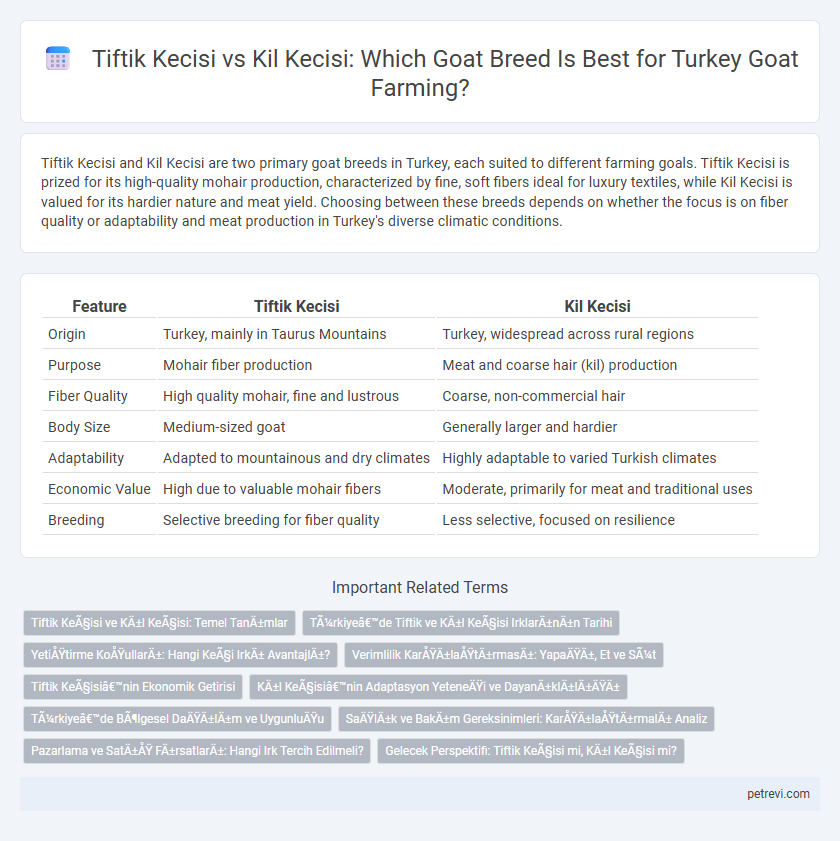 Tiftik Kecisi vs Kil Kecisi: Which Goat Breed Is Best for Turkey Goat Farming?

Tiftik Kecisi and Kil Kecisi are two primary goat breeds in Turkey, each suited to different farming goals. Tiftik Kecisi is prized for its high-quality mohair production, characterized by fine, soft fibers ideal for luxury textiles, while Kil Kecisi is valued for its hardier nature and meat yield. Choosing between these breeds depends on whether the focus is on fiber quality or adaptability and meat production in Turkey's diverse climatic conditions.

| Feature | Tiftik Kecisi | Kil Kecisi |
|---|---|---|
| Origin | Turkey, mainly in Taurus Mountains | Turkey, widespread across rural regions |
| Purpose | Mohair fiber production | Meat and coarse hair (kil) production |
| Fiber Quality | High quality mohair, fine and lustrous | Coarse, non-commercial hair |
| Body Size | Medium-sized goat | Generally larger and hardier |
| Adaptability | Adapted to mountainous and dry climates | Highly adaptable to varied Turkish climates |
| Economic Value | High due to valuable mohair fibers | Moderate, primarily for meat and traditional uses |
| Breeding | Selective breeding for fiber quality | Less selective, focused on resilience |

Important Related Terms

Tiftik KeÃ§isi ve KÄ±l KeÃ§isi: Temel TanÄ±mlar

TÃ¼rkiyeâ€™de Tiftik ve KÄ±l KeÃ§isi IrklarÄ±nÄ±n Tarihi

YetiÅŸtirme KoÅŸullarÄ±: Hangi KeÃ§i IrkÄ± AvantajlÄ±?

Verimlilik KarÅŸÄ±laÅŸtÄ±rmasÄ±: YapaÄŸÄ±, Et ve SÃ¼t

Tiftik KeÃ§isiâ€™nin Ekonomik Getirisi

KÄ±l KeÃ§isiâ€™nin Adaptasyon YeteneÄŸi ve DayanÄ±klÄ±lÄ±ÄŸÄ±

TÃ¼rkiyeâ€™de BÃ¶lgesel DaÄŸÄ±lÄ±m ve UygunluÄŸu

SaÄŸlÄ±k ve BakÄ±m Gereksinimleri: KarÅŸÄ±laÅŸtÄ±rmalÄ± Analiz

Pazarlama ve SatÄ±ÅŸ FÄ±rsatlarÄ±: Hangi Irk Tercih Edilmeli?

Gelecek Perspektifi: Tiftik KeÃ§isi mi, KÄ±l KeÃ§isi mi?

petrevi.com