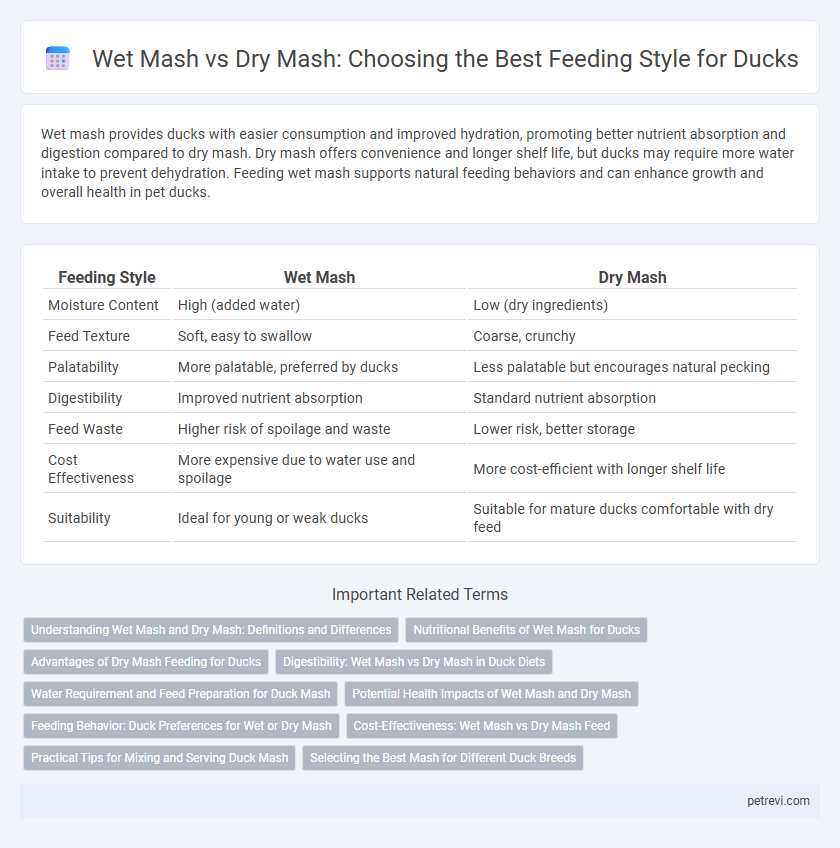 Wet Mash vs Dry Mash: Choosing the Best Feeding Style for Ducks

Wet mash provides ducks with easier consumption and improved hydration, promoting better nutrient absorption and digestion compared to dry mash. Dry mash offers convenience and longer shelf life, but ducks may require more water intake to prevent dehydration. Feeding wet mash supports natural feeding behaviors and can enhance growth and overall health in pet ducks.

| Feeding Style | Wet Mash | Dry Mash |
|---|---|---|
| Moisture Content | High (added water) | Low (dry ingredients) |
| Feed Texture | Soft, easy to swallow | Coarse, crunchy |
| Palatability | More palatable, preferred by ducks | Less palatable but encourages natural pecking |
| Digestibility | Improved nutrient absorption | Standard nutrient absorption |
| Feed Waste | Higher risk of spoilage and waste | Lower risk, better storage |
| Cost Effectiveness | More expensive due to water use and spoilage | More cost-efficient with longer shelf life |
| Suitability | Ideal for young or weak ducks | Suitable for mature ducks comfortable with dry feed |

Important Related Terms

Understanding Wet Mash and Dry Mash: Definitions and Differences
Nutritional Benefits of Wet Mash for Ducks
Advantages of Dry Mash Feeding for Ducks
Digestibility: Wet Mash vs Dry Mash in Duck Diets
Water Requirement and Feed Preparation for Duck Mash
Potential Health Impacts of Wet Mash and Dry Mash
Feeding Behavior: Duck Preferences for Wet or Dry Mash
Cost-Effectiveness: Wet Mash vs Dry Mash Feed
Practical Tips for Mixing and Serving Duck Mash
Selecting the Best Mash for Different Duck Breeds

petrevi.com